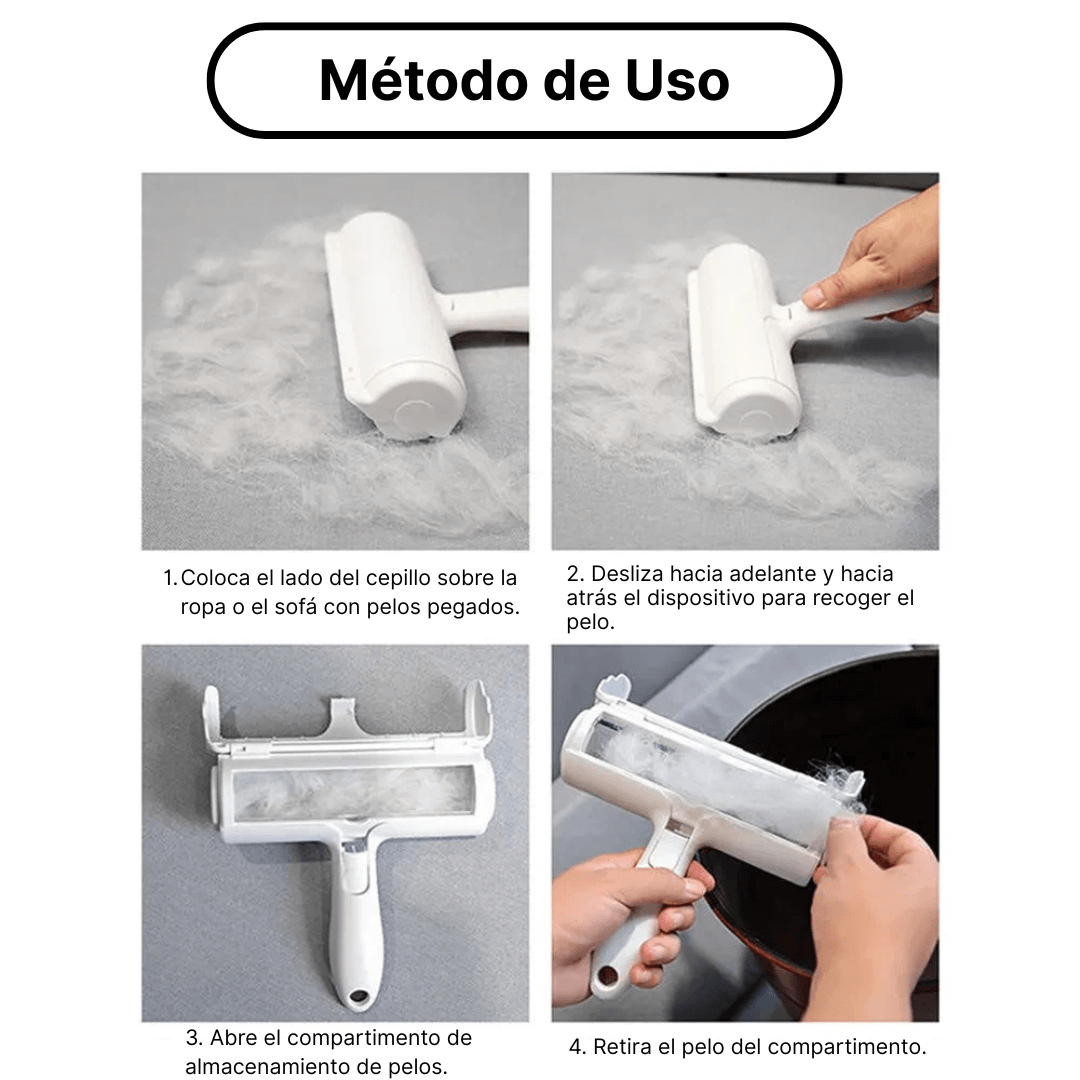 Método de Uso

1. Coloca el lado del cepillo sobre la ropa o el sofá con pelos pegados.

2. Desliza hacia adelante y hacia atrás el dispositivo para recoger el pelo.

3. Abre el compartimento de almacenamiento de pelos.

4. Retira el pelo del compartimento.